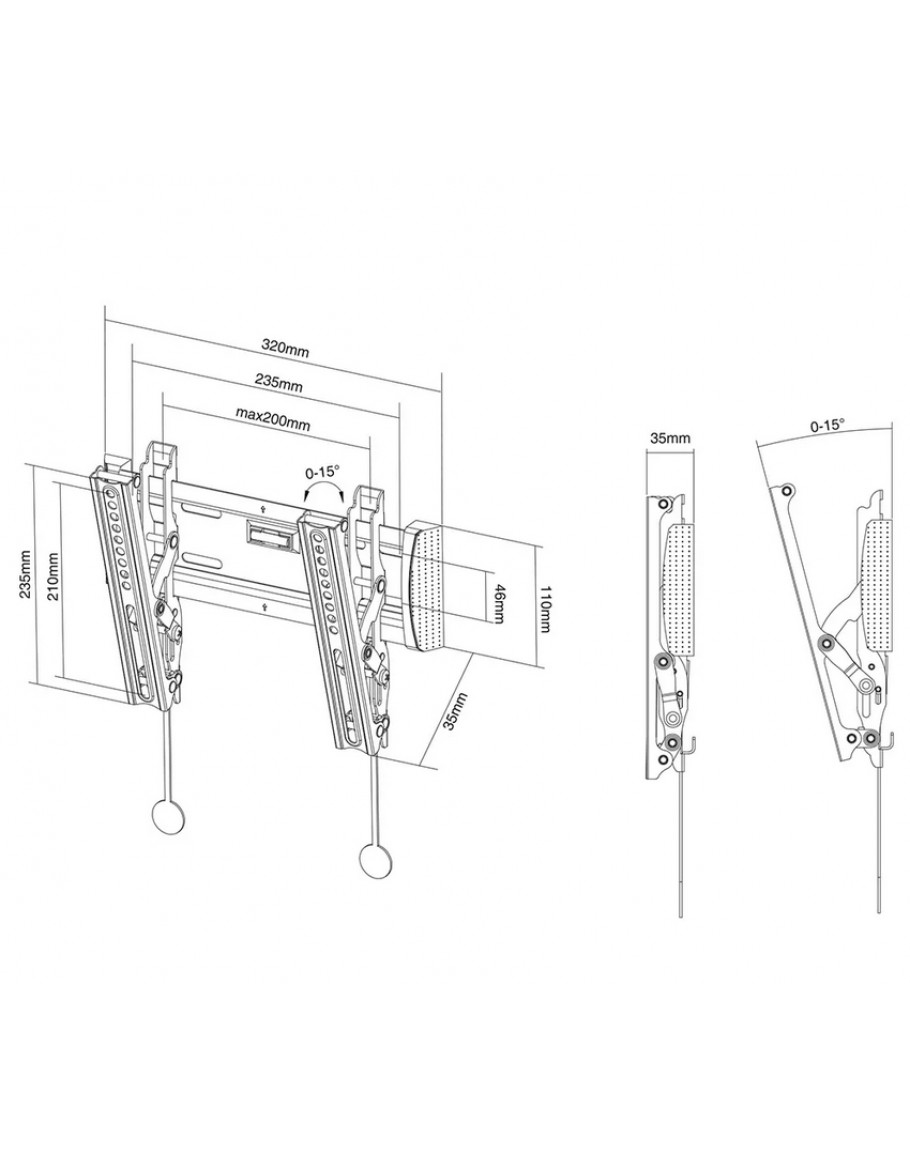 320mm
235mm
max200mm
0-15°
235mm
210mm
46mm
110mm
35mm
35mm
0-15°