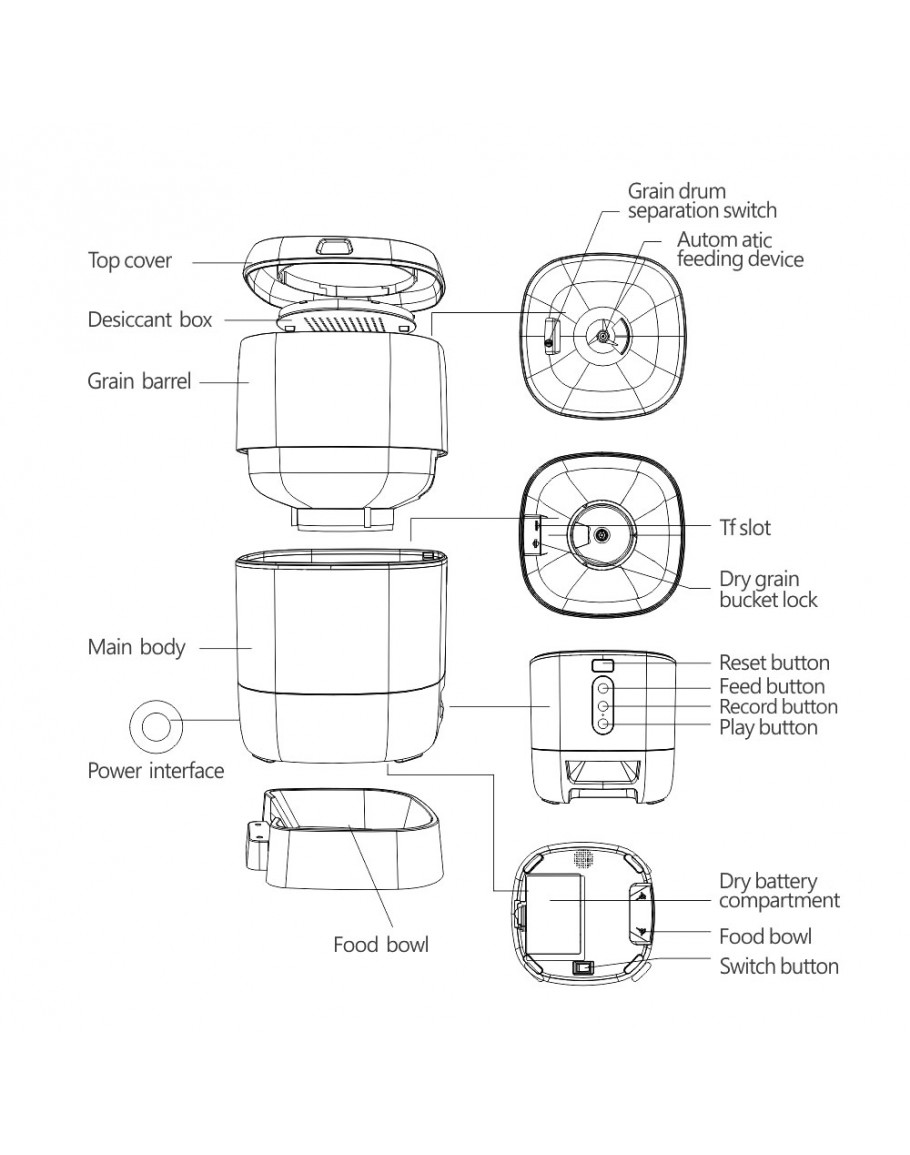 Top cover
Desiccant box
Grain barrel
Main body
Power interface
Food bowl

Grain drum separation switch
Autom atic feeding device
Tf slot
Dry grain bucket lock
Reset button
Feed button
Record button
Play button
Dry battery compartment
Food bowl
Switch button