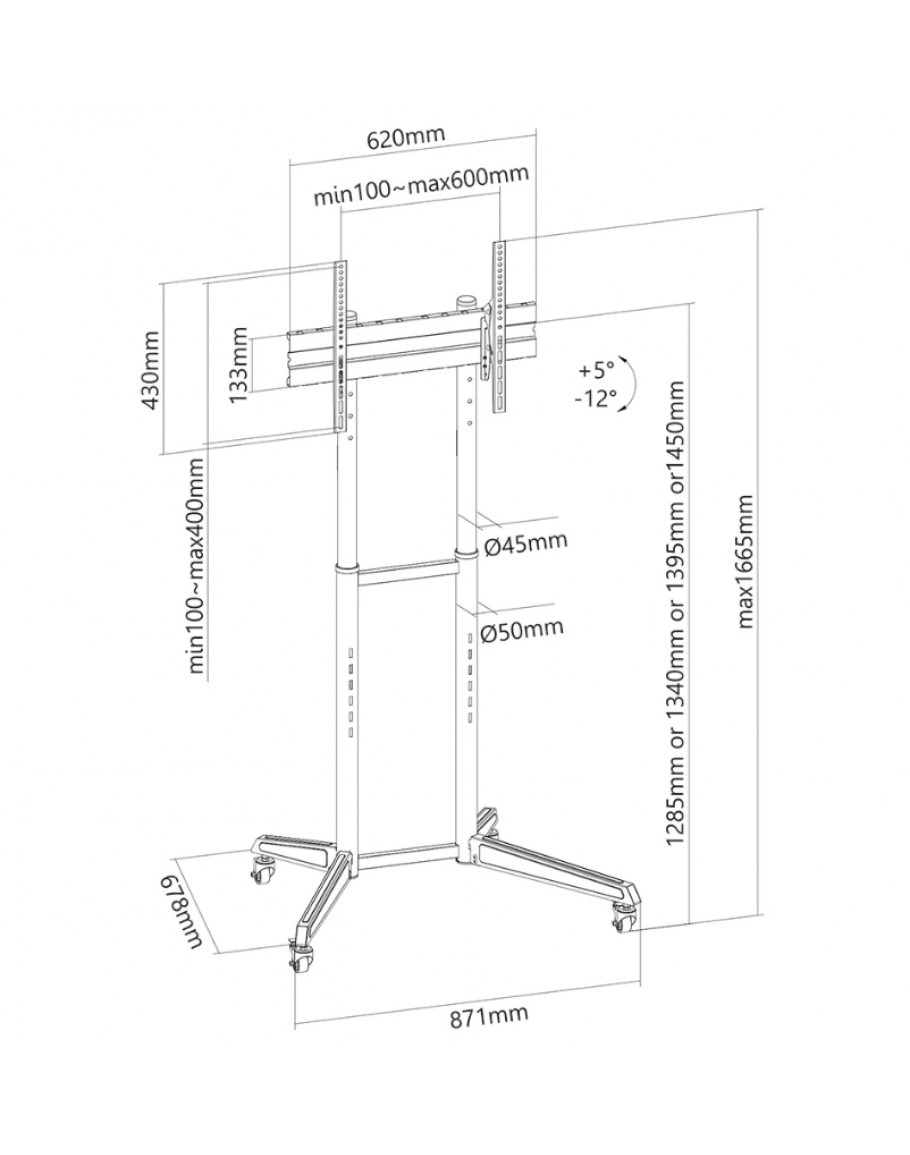 620mm
min100~max600mm
430mm
133mm
+5°
-12°
min100~max400mm
Ø45mm
Ø50mm
1285mm or 1340mm or 1395mm or1450mm
max1665mm
678mm
871mm