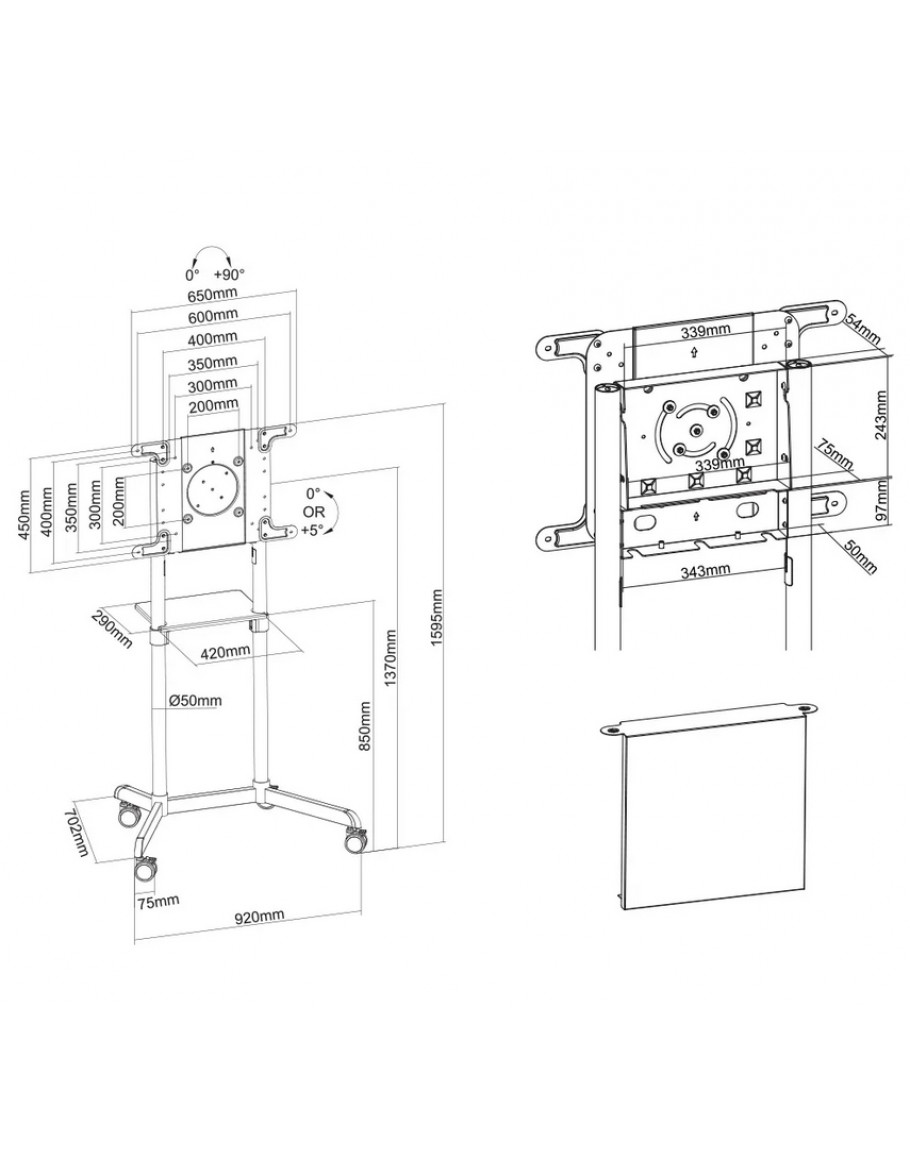 0° +90°
650mm
600mm
400mm
350mm
300mm
200mm
450mm
400mm
350mm
300mm
200mm
0°
OR
+5°
290mm
420mm
Ø50mm
850mm
1370mm
1595mm
702mm
75mm
920mm

339mm
54mm
243mm
339mm
75mm
97mm
50mm
343mm